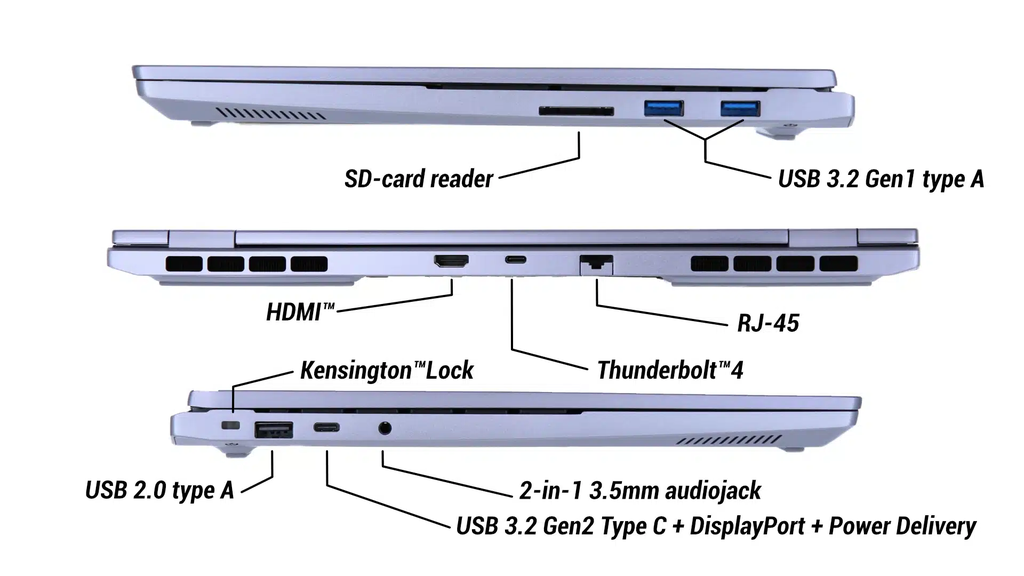 SD-card reader

USB 3.2 Gen1 type A

HDMI™

RJ-45

Thunderbolt™4

Kensington™Lock

USB 2.0 type A

2-in-1 3.5mm audiojack

USB 3.2 Gen2 Type C + DisplayPort + Power Delivery